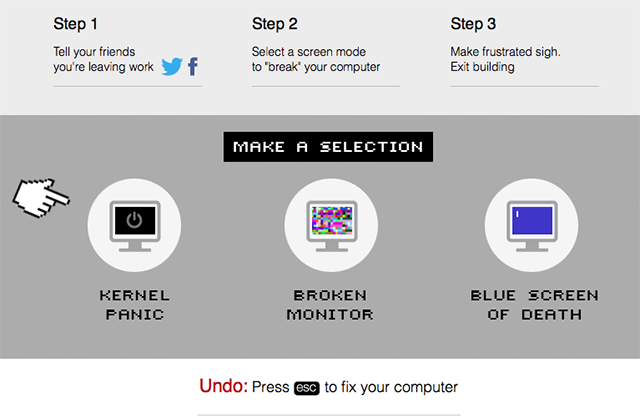 Step 1

Tell your friends you're leaving work

Step 2

Select a screen mode to "break" your computer

Step 3

Make frustrated sigh. Exit building

MAKE A SELECTION

KERNEL PANIC

BROKEN MONITOR

BLUE SCREEN OF DEATH

Undo: Press esc to fix your computer